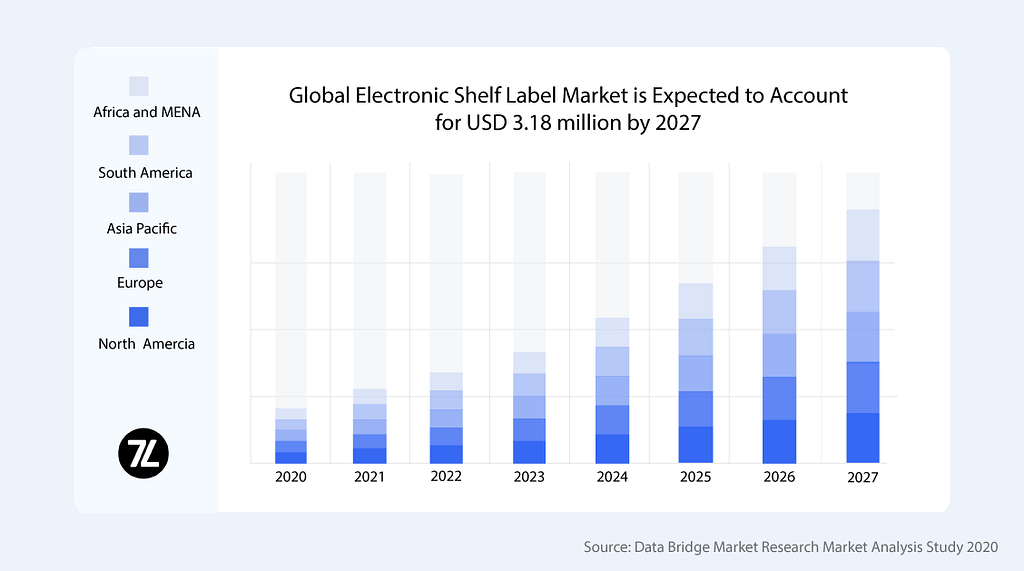 Africa and MENA

South America

Asia Pacific

Europe

North Amercia

7L

Global Electronic Shelf Label Market is Expected to Account for USD 3.18 million by 2027

2020
2021
2022
2023
2024
2025
2026
2027

Source: Data Bridge Market Research Market Analysis Study 2020